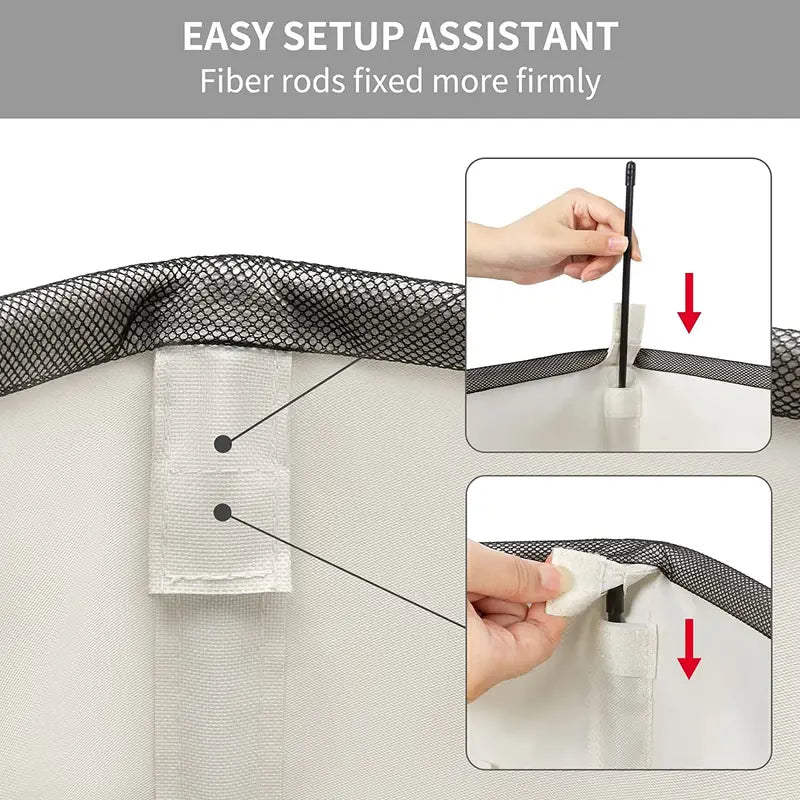 EASY SETUP ASSISTANT
Fiber rods fixed more firmly